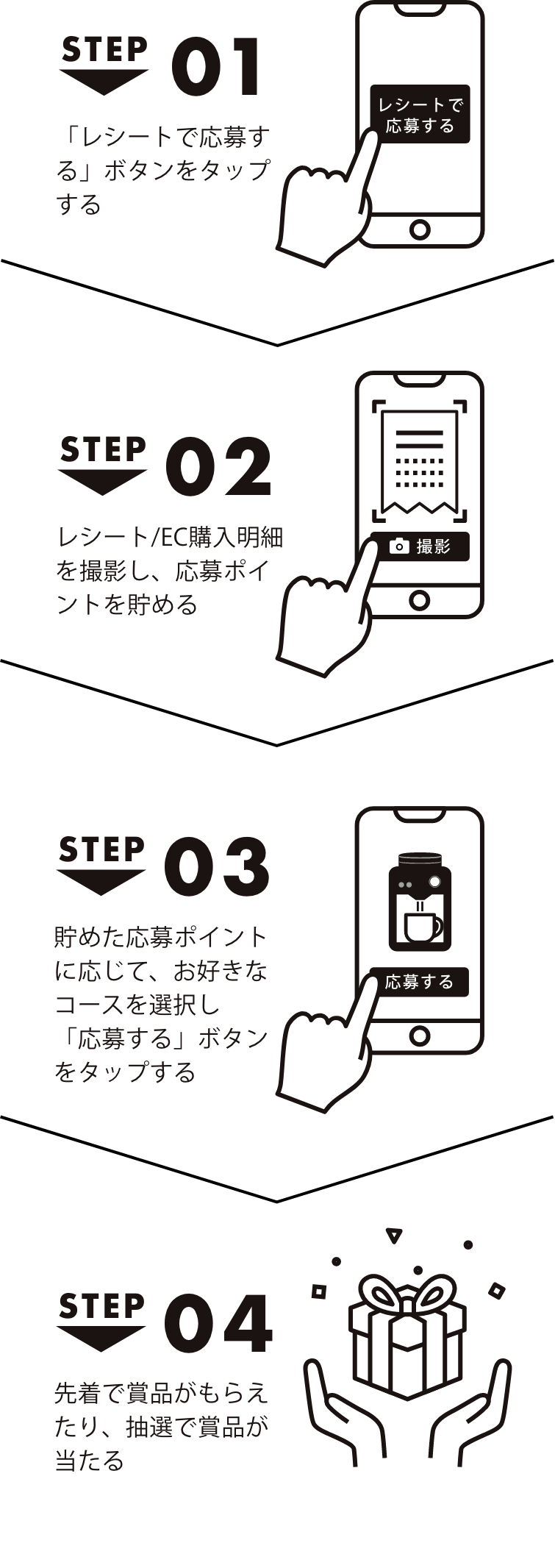 STEP 01

「レシートで応募する」ボタンをタップする

レシートで応募する

STEP 02

レシート/EC購入明細を撮影し、応募ポイントを貯める

撮影

STEP 03

貯めた応募ポイントに応じて、お好きなコースを選択し「応募する」ボタンをタップする

応募する

STEP 04

先着で賞品がもらえたり、抽選で賞品が当たる